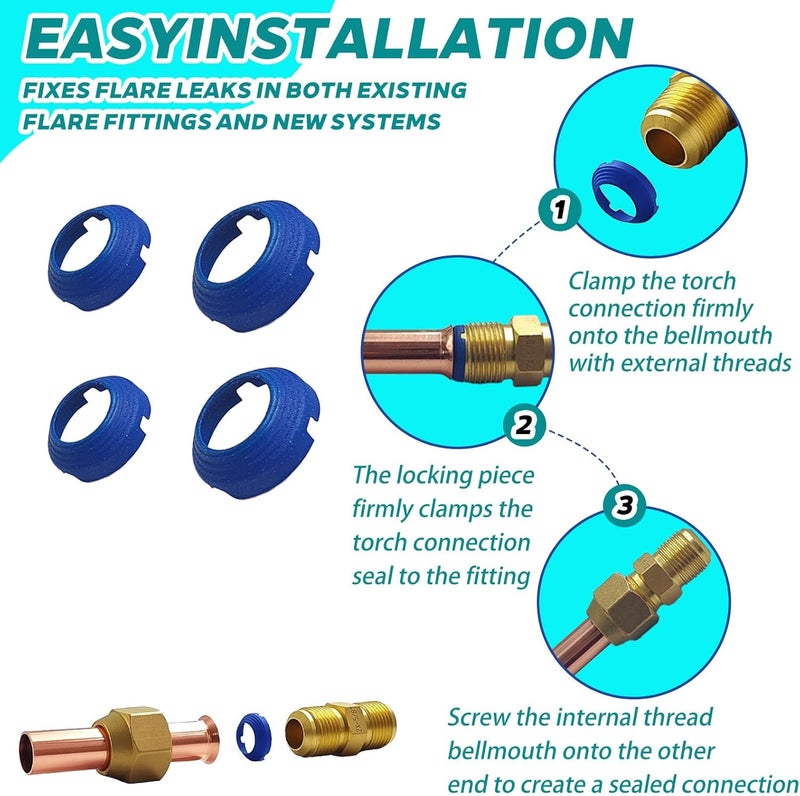 EASYINSTALLATION

FIXES FLARE LEAKS IN BOTH EXISTING FLARE FITTINGS AND NEW SYSTEMS

1

Clamp the torch connection firmly onto the bellmouth with external threads

2

The locking piece firmly clamps the torch connection seal to the fitting

3

Screw the internal thread bellmouth onto the other end to create a sealed connection